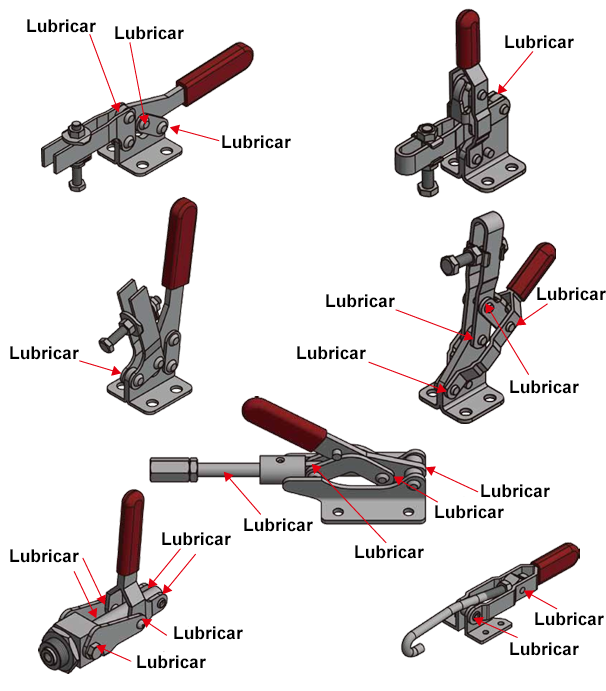 Lubricar
Lubricar
Lubricar

Lubricar

Lubricar

Lubricar
Lubricar
Lubricar
Lubricar

Lubricar
Lubricar
Lubricar
Lubricar

Lubricar
Lubricar
Lubricar
Lubricar

Lubricar
Lubricar